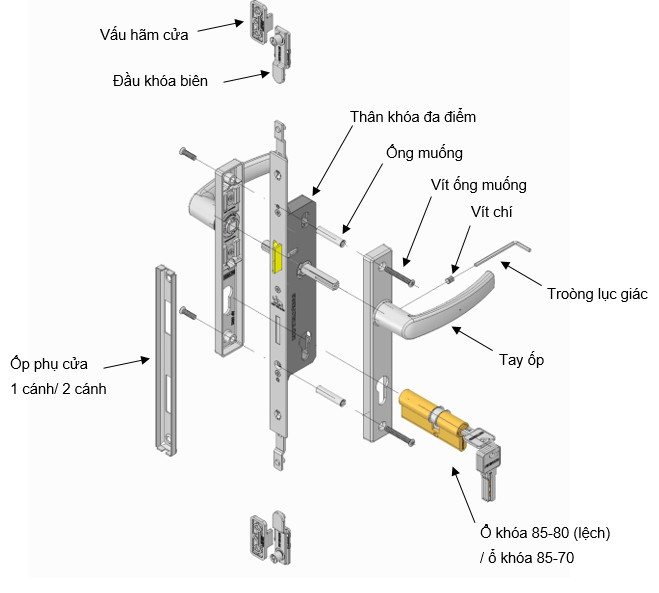 Vấu hãm cửa

Đầu khóa biên

Thân khóa đa điểm

Ống muống

Vít ống muống

Vít chí

Troòng lục giác

Tay ốp

Ốp phụ cửa
1 cánh/ 2 cánh

Ổ khóa 85-80 (lệch)
/ ổ khóa 85-70